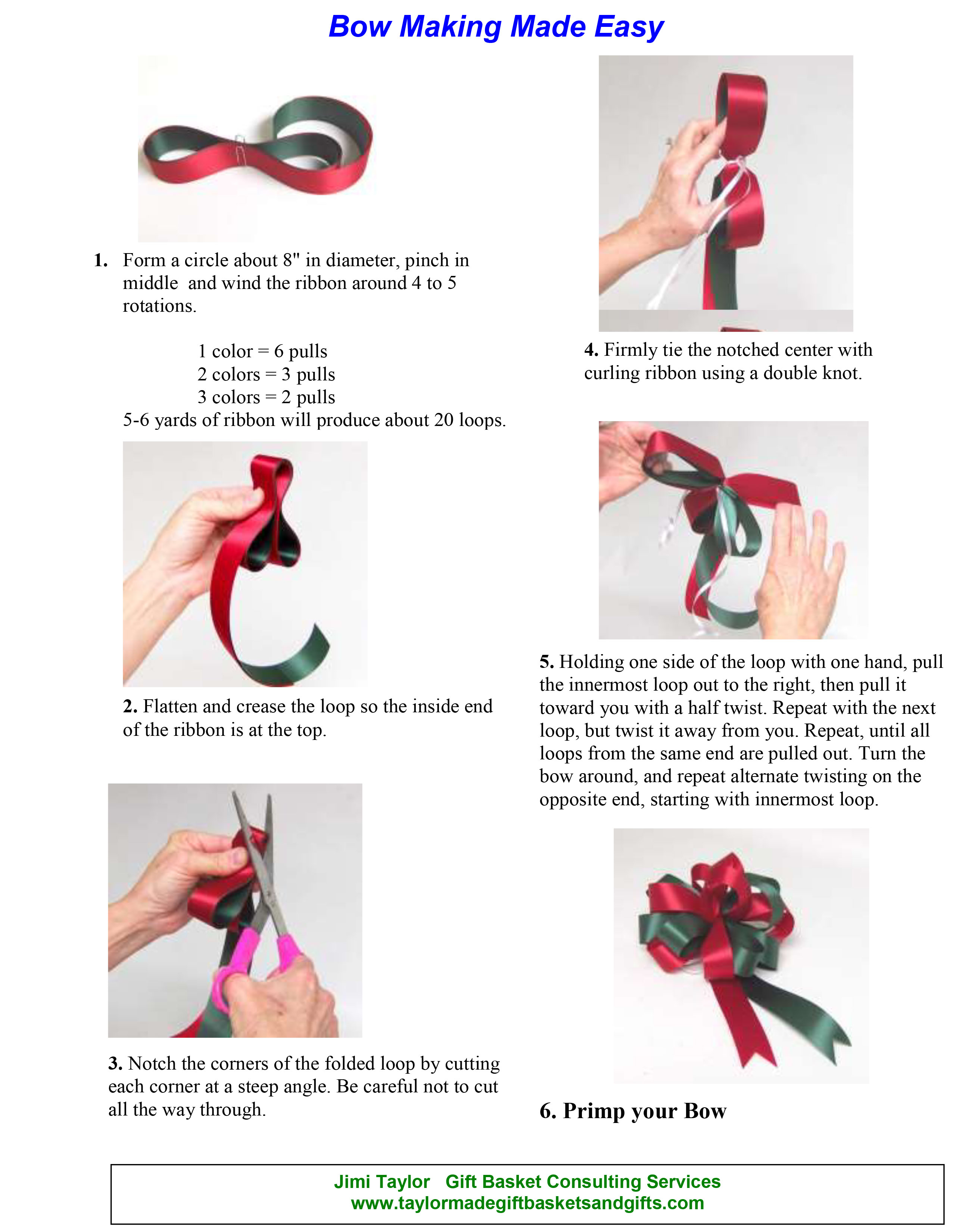 Bow Making Made Easy

1. Form a circle about 8" in diameter, pinch in middle and wind the ribbon around 4 to 5 rotations.

1 color = 6 pulls
2 colors = 3 pulls
3 colors = 2 pulls
5-6 yards of ribbon will produce about 20 loops.

2. Flatten and crease the loop so the inside end of the ribbon is at the top.

3. Notch the corners of the folded loop by cutting each corner at a steep angle. Be careful not to cut all the way through.

4. Firmly tie the notched center with curling ribbon using a double knot.

5. Holding one side of the loop with one hand, pull the innermost loop out to the right, then pull it toward you with a half twist. Repeat with the next loop, but twist it away from you. Repeat, until all loops from the same end are pulled out. Turn the bow around, and repeat alternate twisting on the opposite end, starting with innermost loop.

6. Primp your Bow

Jimi Taylor Gift Basket Consulting Services
www.taylormadegiftbasketsandgifts.com